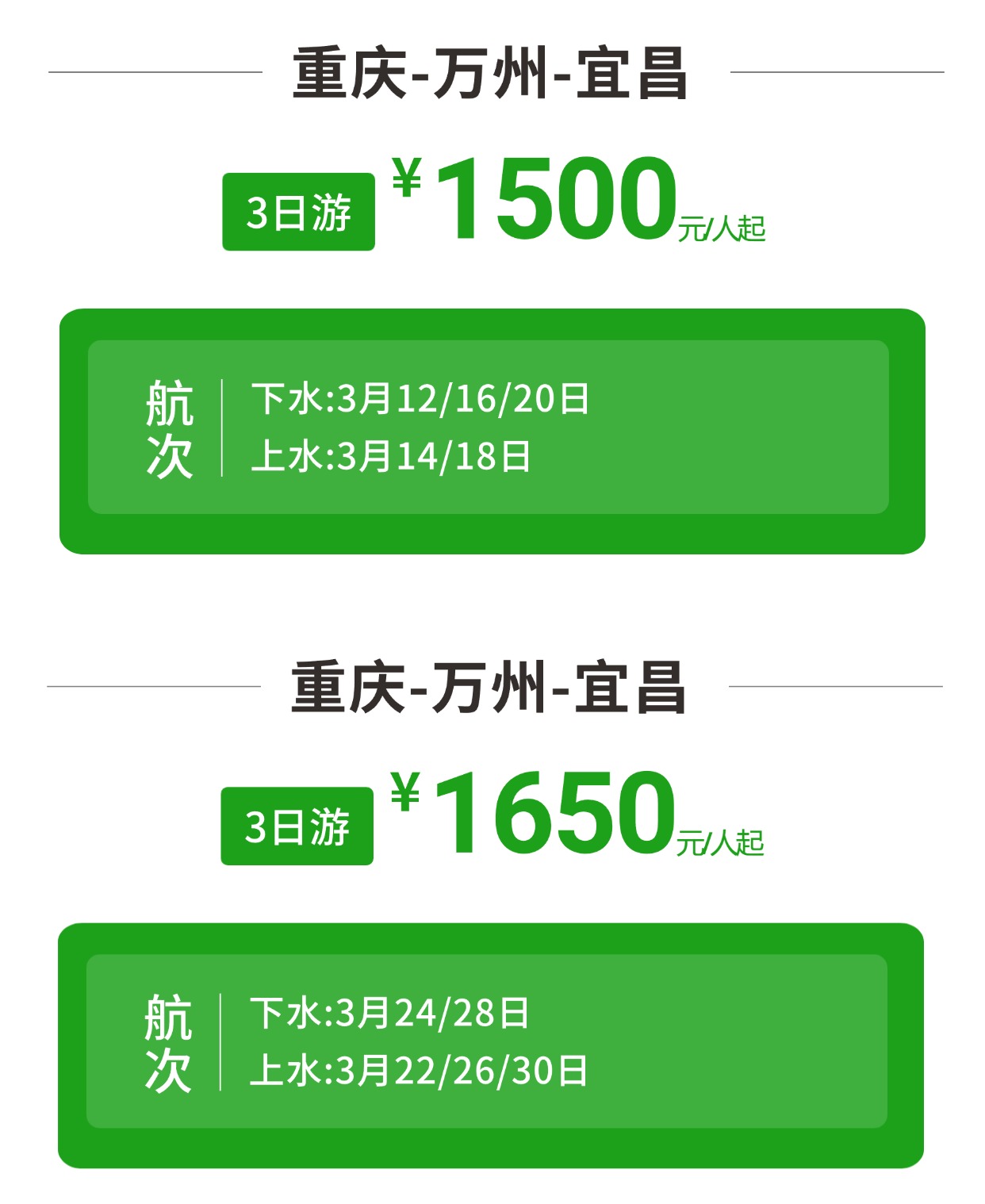 重庆-万州-宜昌

3日游 ¥1500元/人起

航次

下水:3月12/16/20日
上水:3月14/18日

重庆-万州-宜昌

3日游 ¥1650元/人起

航次

下水:3月24/28日
上水:3月22/26/30日